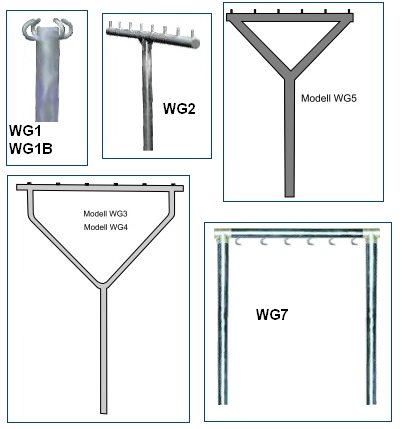 WG1
WG1B

WG2

Modell WG5

Modell WG3
Modell WG4

WG7